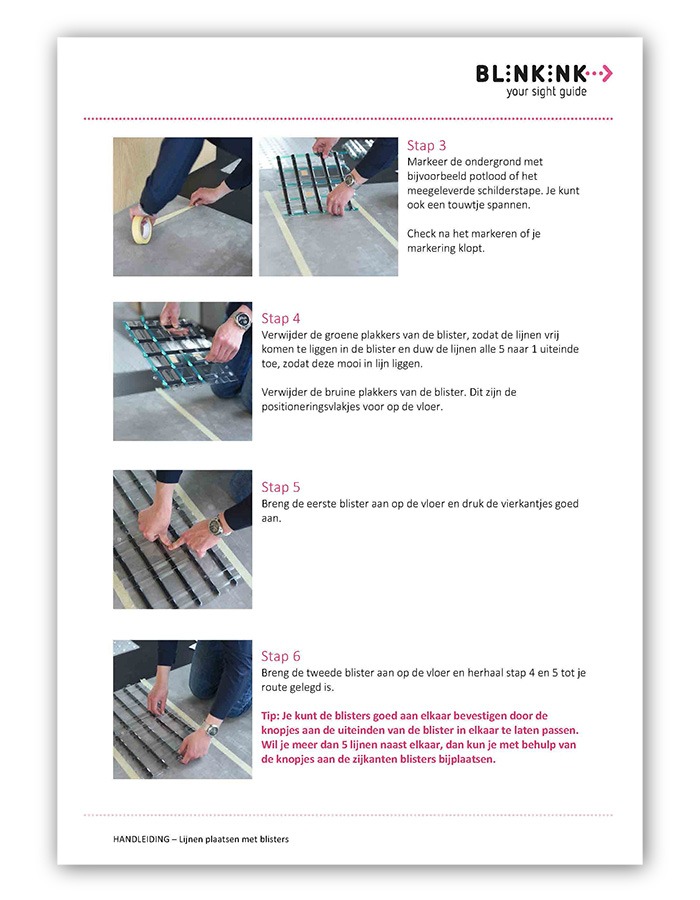 BL:NK:NK
your sight guide

Stap 3
Markeer de ondergrond met bijvoorbeeld potlood of het meegeleverde schilderstape. Je kunt ook een touwtje spannen.

Check na het markeren of je markering klopt.

Stap 4
Verwijder de groene plakkers van de blister, zodat de lijnen vrij komen te liggen in de blister en duw de lijnen alle 5 naar 1 uiteinde toe, zodat deze mooi in lijn liggen.

Verwijder de bruine plakkers van de blister. Dit zijn de positioneringsvlakjes voor op de vloer.

Stap 5
Breng de eerste blister aan op de vloer en druk de vierkantjes goed aan.

Stap 6
Breng de tweede blister aan op de vloer en herhaal stap 4 en 5 tot je route gelegd is.

Tip: Je kunt de blisters goed aan elkaar bevestigen door de knopjes aan de uiteinden van de blister in elkaar te laten passen. Wil je meer dan 5 lijnen naast elkaar, dan kun je met behulp van de knopjes aan de zijkanten blisters bijplaatsen.

HANDLEIDING – Lijnen plaatsen met blisters